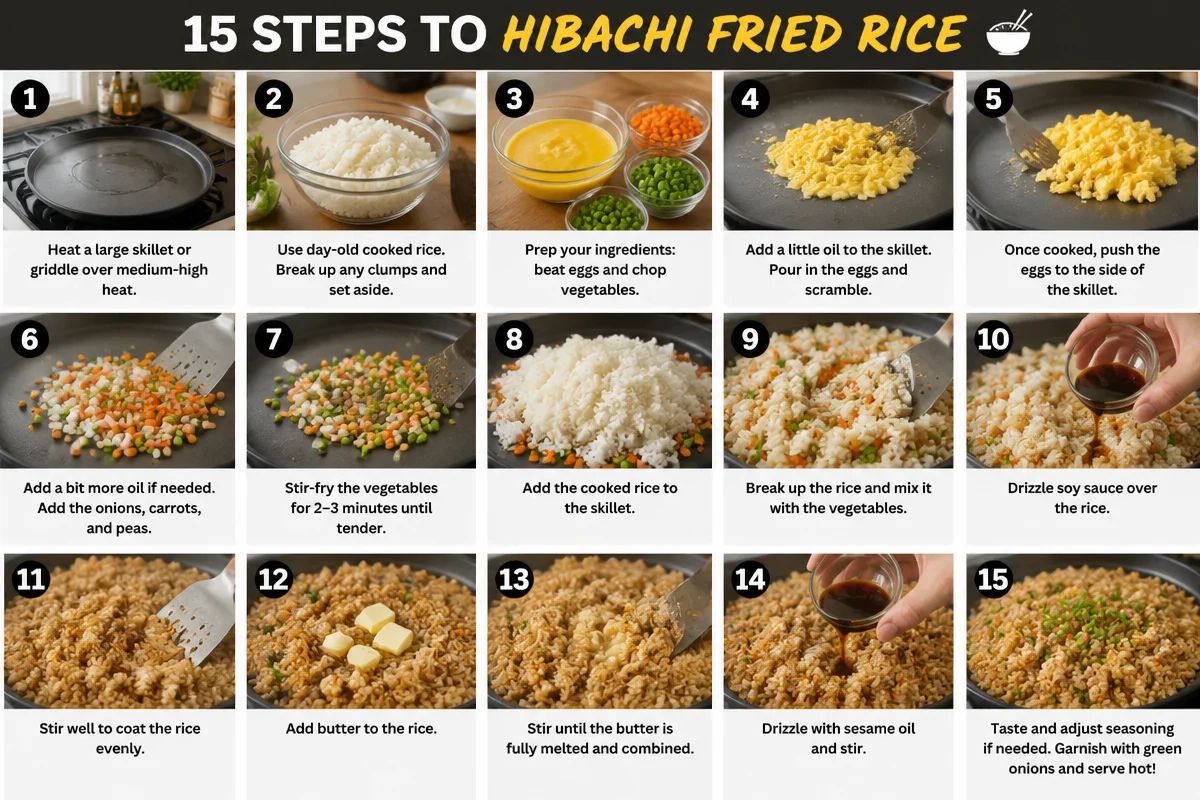 15 STEPS TO HIBACHI FRIED RICE

1
Heat a large skillet or griddle over medium-high heat.

2
Use day-old cooked rice. Break up any clumps and set aside.

3
Prep your ingredients: beat eggs and chop vegetables.

4
Add a little oil to the skillet. Pour in the eggs and scramble.

5
Once cooked, push the eggs to the side of the skillet.

6
Add a bit more oil if needed. Add the onions, carrots, and peas.

7
Stir-fry the vegetables for 2–3 minutes until tender.

8
Add the cooked rice to the skillet.

9
Break up the rice and mix it with the vegetables.

10
Drizzle soy sauce over the rice.

11
Stir well to coat the rice evenly.

12
Add butter to the rice.

13
Stir until the butter is fully melted and combined.

14
Drizzle with sesame oil and stir.

15
Taste and adjust seasoning if needed. Garnish with green onions and serve hot!